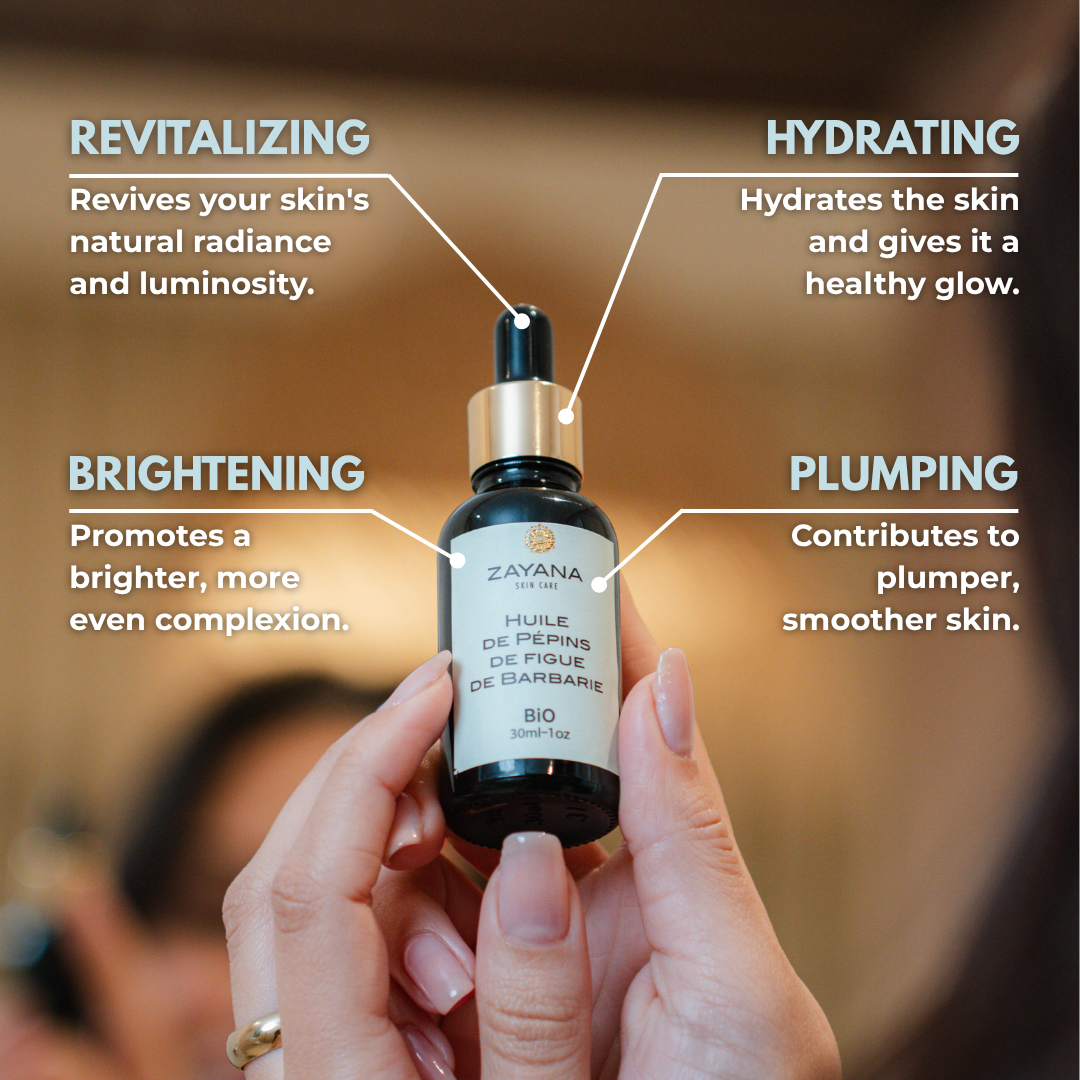 REVITALIZING
Revives your skin's natural radiance and luminosity.

HYDRATING
Hydrates the skin and gives it a healthy glow.

BRIGHTENING
Promotes a brighter, more even complexion.

PLUMPING
Contributes to plumper, smoother skin.

ZAYANA
SKIN CARE
HUILE DE PÉPINS DE FIGUE DE BARBARIE
BiO
30ml-1oz